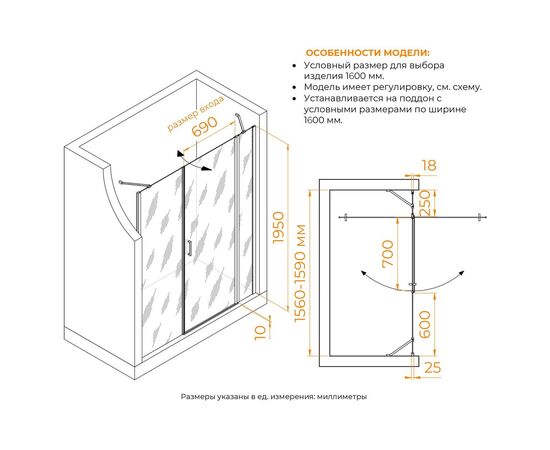 ОСОБЕННОСТИ МОДЕЛИ:
• Условный размер для выбора изделия 1600 мм.
• Модель имеет регулировку, см. схему.
• Устанавливается на поддон с условными размерами по ширине 1600 мм.

размер входа
690
1950
10
1560-1590 мм

18
250
700
600
25

Размеры указаны в ед. измерения: миллиметры