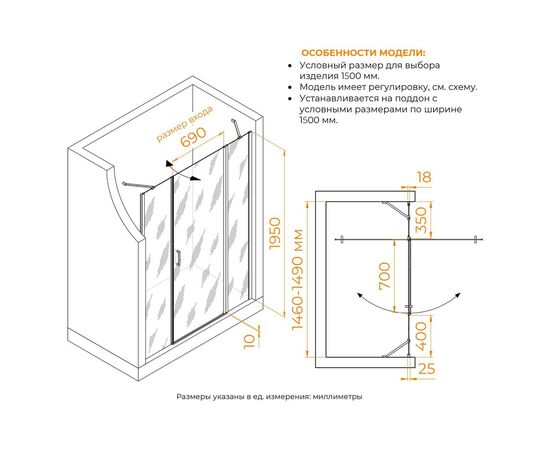 ОСОБЕННОСТИ МОДЕЛИ:
• Условный размер для выбора изделия 1500 мм.
• Модель имеет регулировку, см. схему.
• Устанавливается на поддон с условными размерами по ширине 1500 мм.

размер входа
690
1950
10
18
350
700
400
25
1460-1490 мм

Размеры указаны в ед. измерения: миллиметры