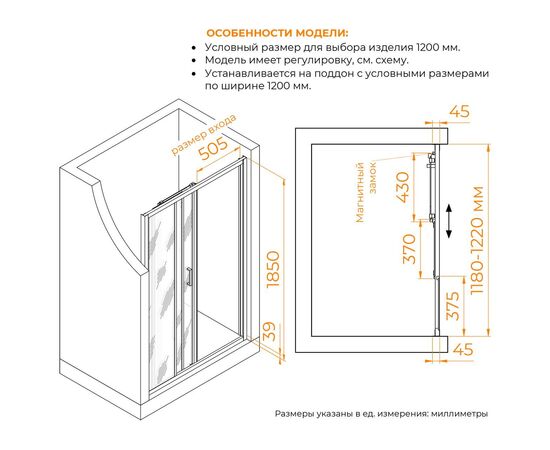 ОСОБЕННОСТИ МОДЕЛИ:
• Условный размер для выбора изделия 1200 мм.
• Модель имеет регулировку, см. схему.
• Устанавливается на поддон с условными размерами по ширине 1200 мм.

размер входа
505
1850
39

45
Магнитный замок
430
370
375
1180-1220 мм
45

Размеры указаны в ед. измерения: миллиметры