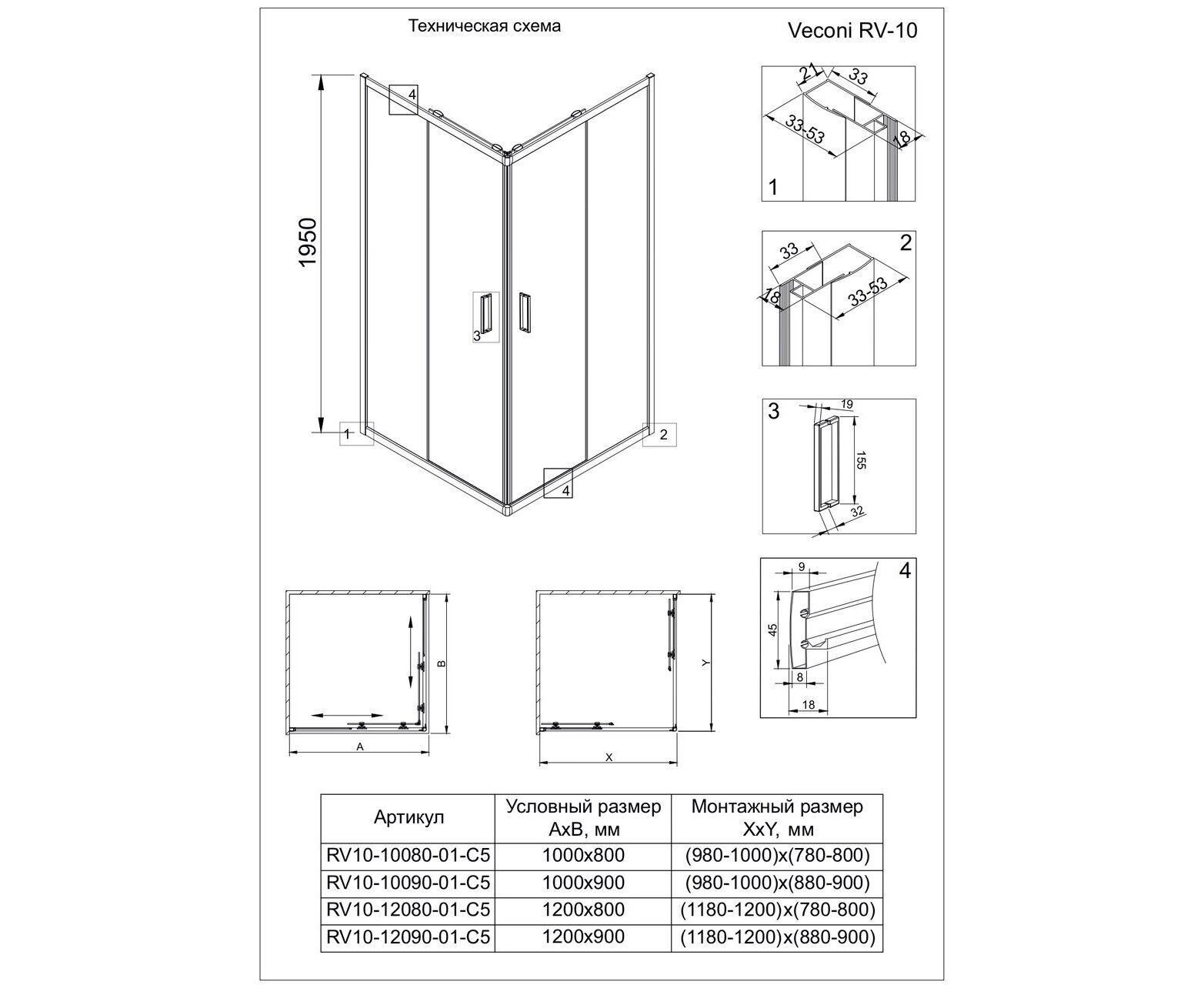 Техническая схема

Veconi RV-10

1950

4

3

1

2

4

21
33
33-53
18
1

33
2
18
33-53

3
19
155
32

9
4
45
8
18

B
A

Y
X

| Артикул | Условный размер AxB, мм | Монтажный размер XxY, мм |
|---|---|---|
| RV10-10080-01-C5 | 1000x800 | (980-1000)x(780-800) |
| RV10-10090-01-C5 | 1000x900 | (980-1000)x(880-900) |
| RV10-12080-01-C5 | 1200x800 | (1180-1200)x(780-800) |
| RV10-12090-01-C5 | 1200x900 | (1180-1200)x(880-900) |