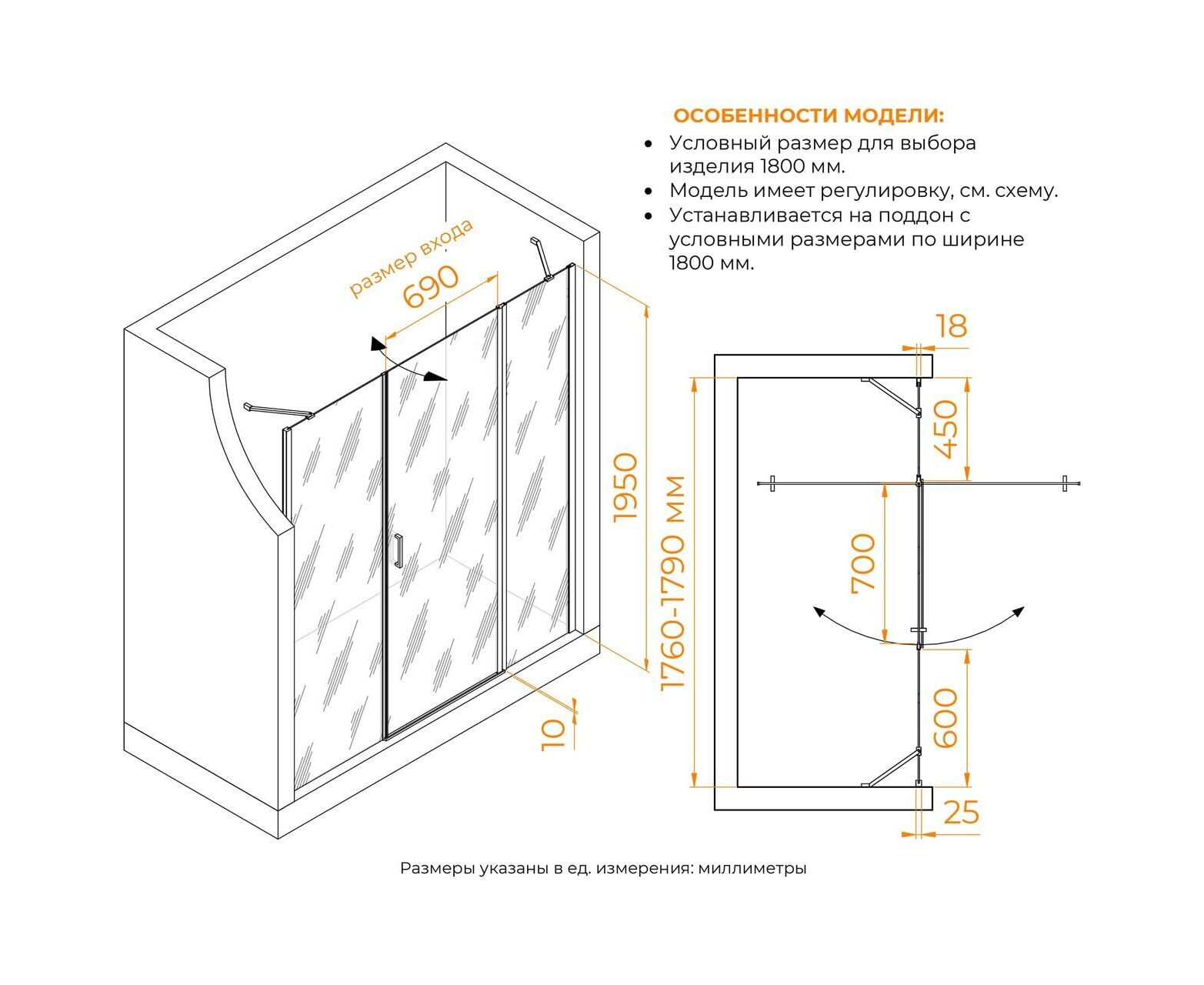 ОСОБЕННОСТИ МОДЕЛИ:

• Условный размер для выбора изделия 1800 мм.
• Модель имеет регулировку, см. схему.
• Устанавливается на поддон с условными размерами по ширине 1800 мм.

размер входа
690
1950
10
1760-1790 мм
18
450
700
600
25

Размеры указаны в ед. измерения: миллиметры