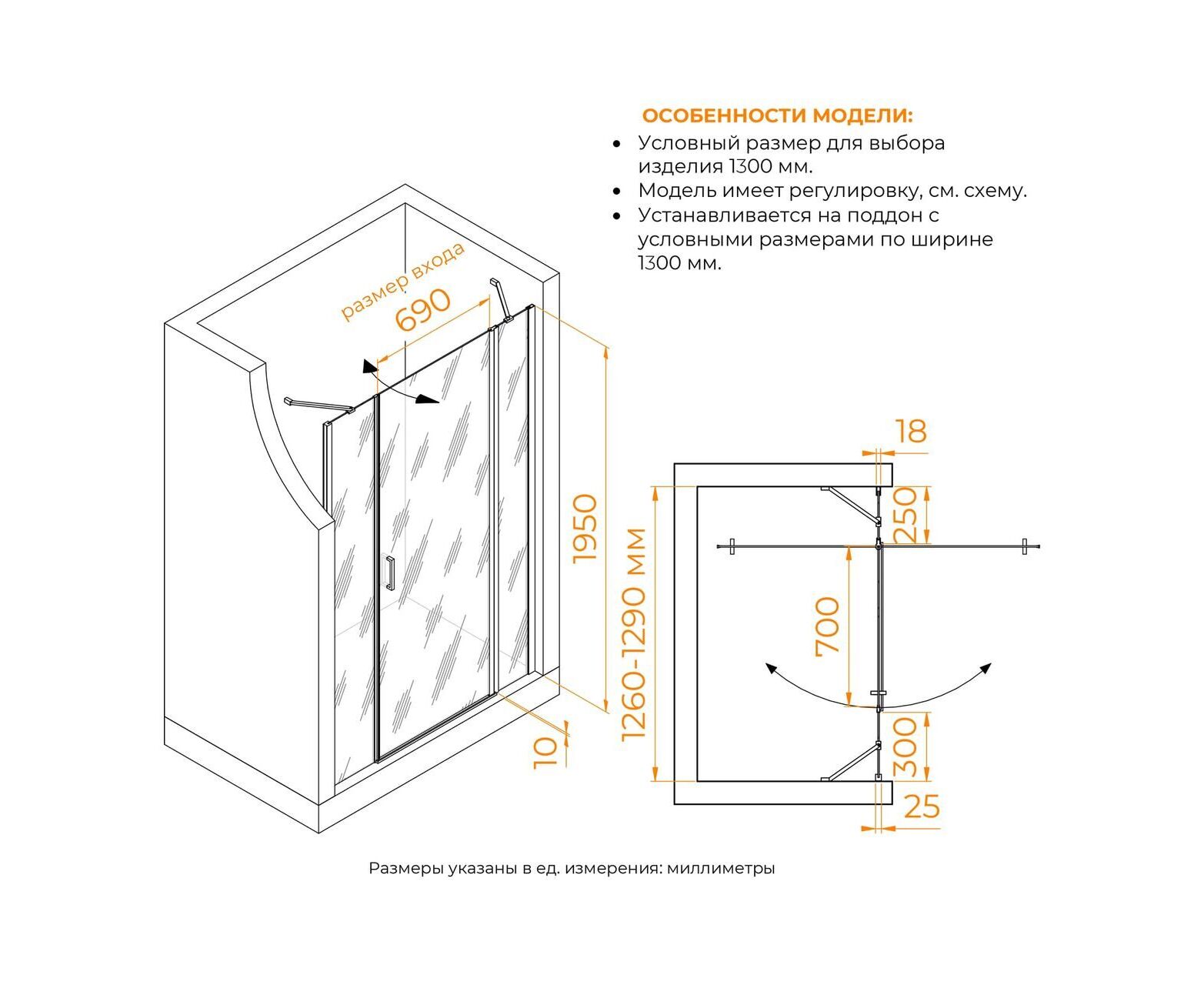 ОСОБЕННОСТИ МОДЕЛИ:
• Условный размер для выбора изделия 1300 мм.
• Модель имеет регулировку, см. схему.
• Устанавливается на поддон с условными размерами по ширине 1300 мм.

размер входа
690
1950
10
18
250
700
300
25
1260-1290 мм

Размеры указаны в ед. измерения: миллиметры