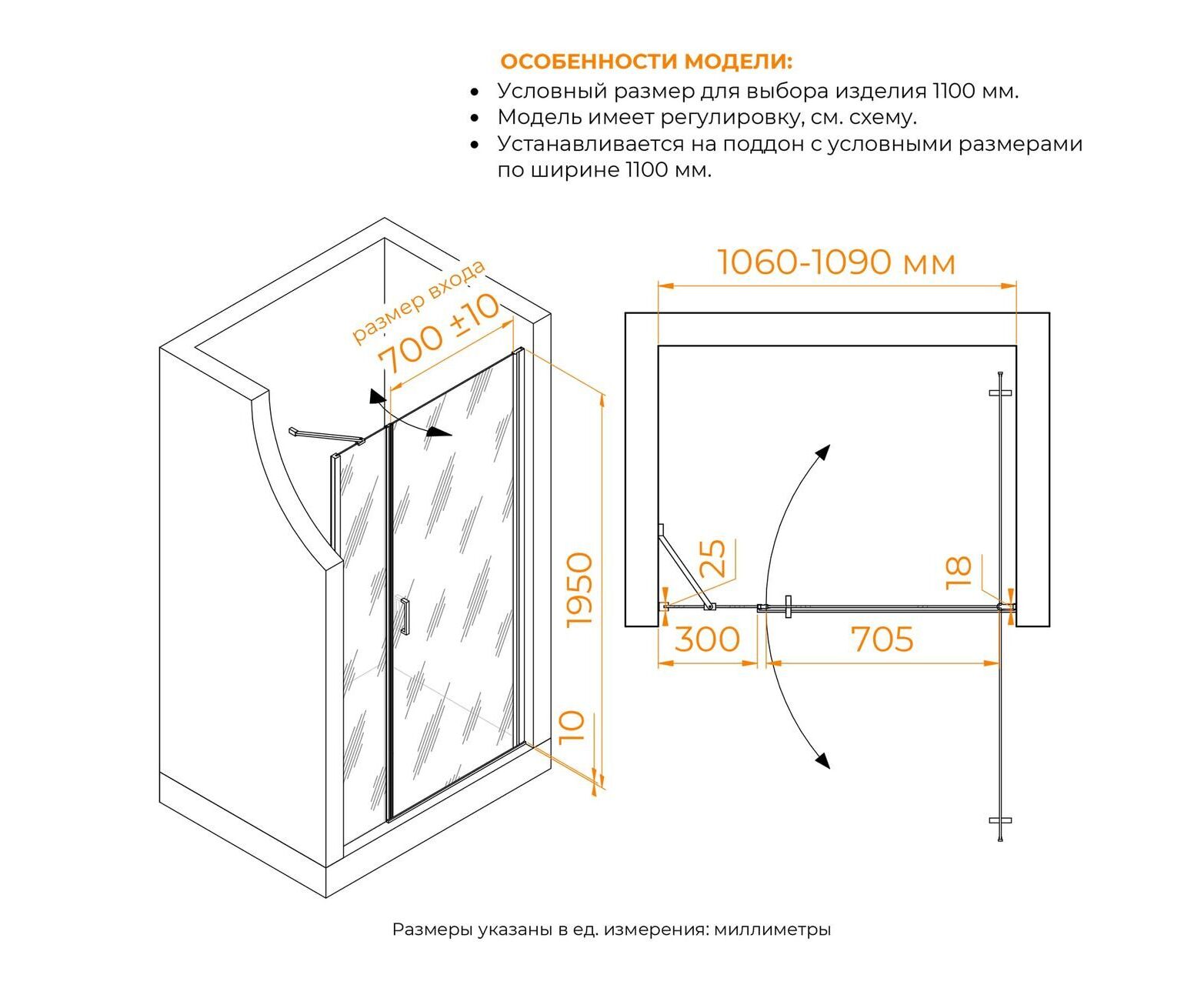 ОСОБЕННОСТИ МОДЕЛИ:
• Условный размер для выбора изделия 1100 мм.
• Модель имеет регулировку, см. схему.
• Устанавливается на поддон с условными размерами по ширине 1100 мм.

размер входа
700 ±10
1950
10

1060-1090 мм
25
18
300
705

Размеры указаны в ед. измерения: миллиметры