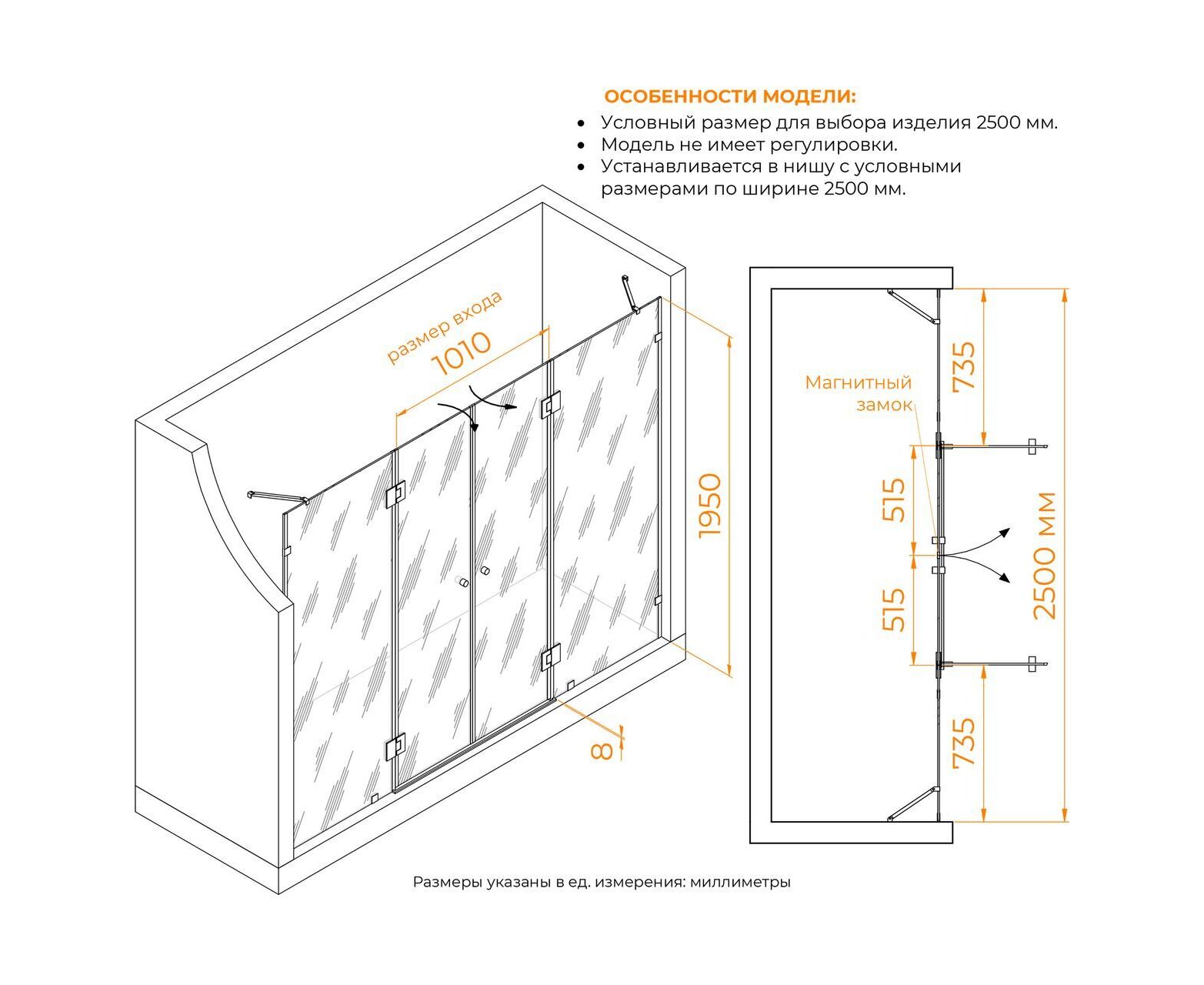 ОСОБЕННОСТИ МОДЕЛИ:
• Условный размер для выбора изделия 2500 мм.
• Модель не имеет регулировки.
• Устанавливается в нишу с условными размерами по ширине 2500 мм.

размер входа
1010
1950
8

Магнитный замок
735
515
515
735
2500 мм

Размеры указаны в ед. измерения: миллиметры