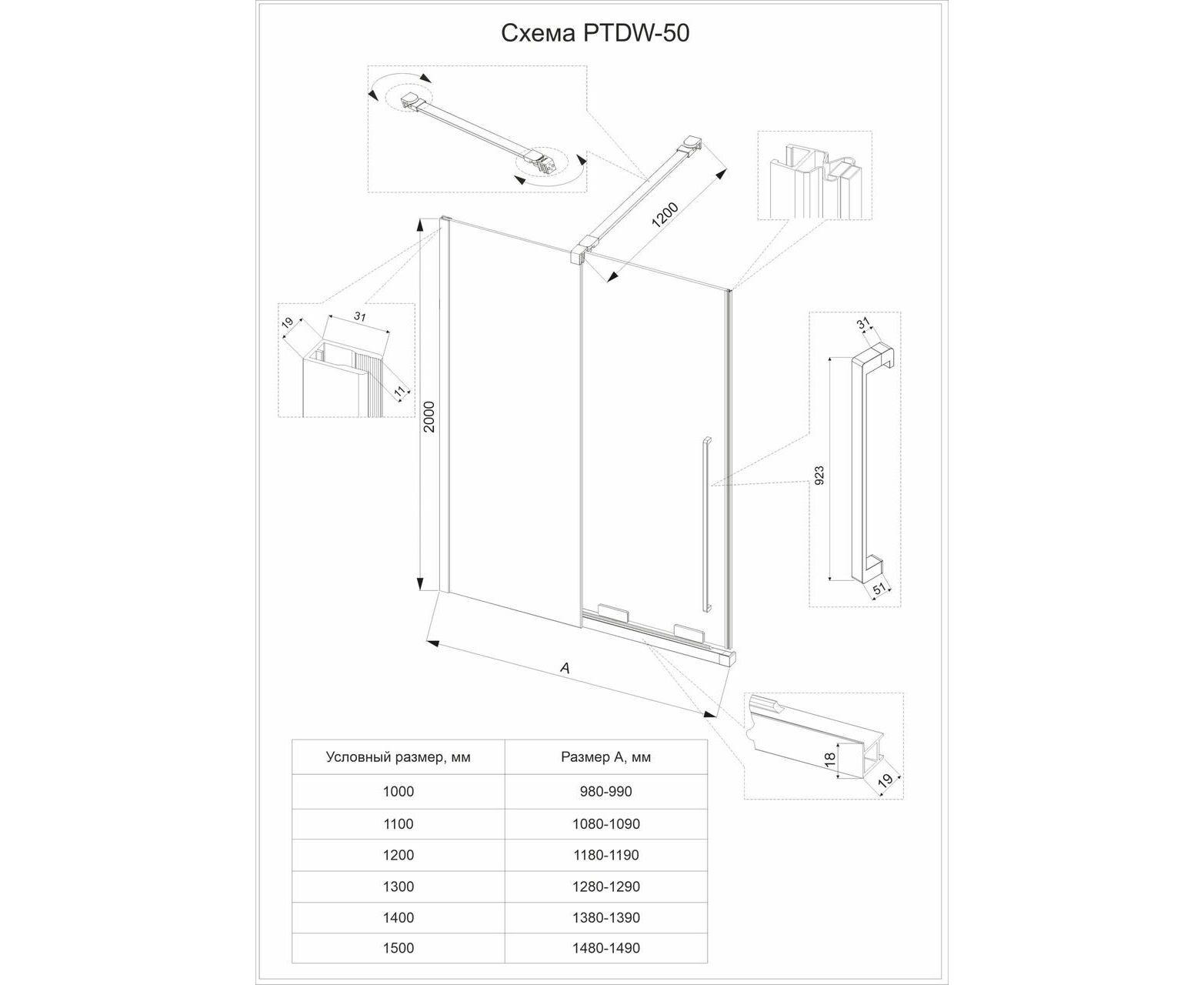 Схема PTDW-50

1200

19

31

11

2000

31

923

51

A

18

19

| Условный размер, мм | Размер А, мм |
|---|---|
| 1000 | 980-990 |
| 1100 | 1080-1090 |
| 1200 | 1180-1190 |
| 1300 | 1280-1290 |
| 1400 | 1380-1390 |
| 1500 | 1480-1490 |