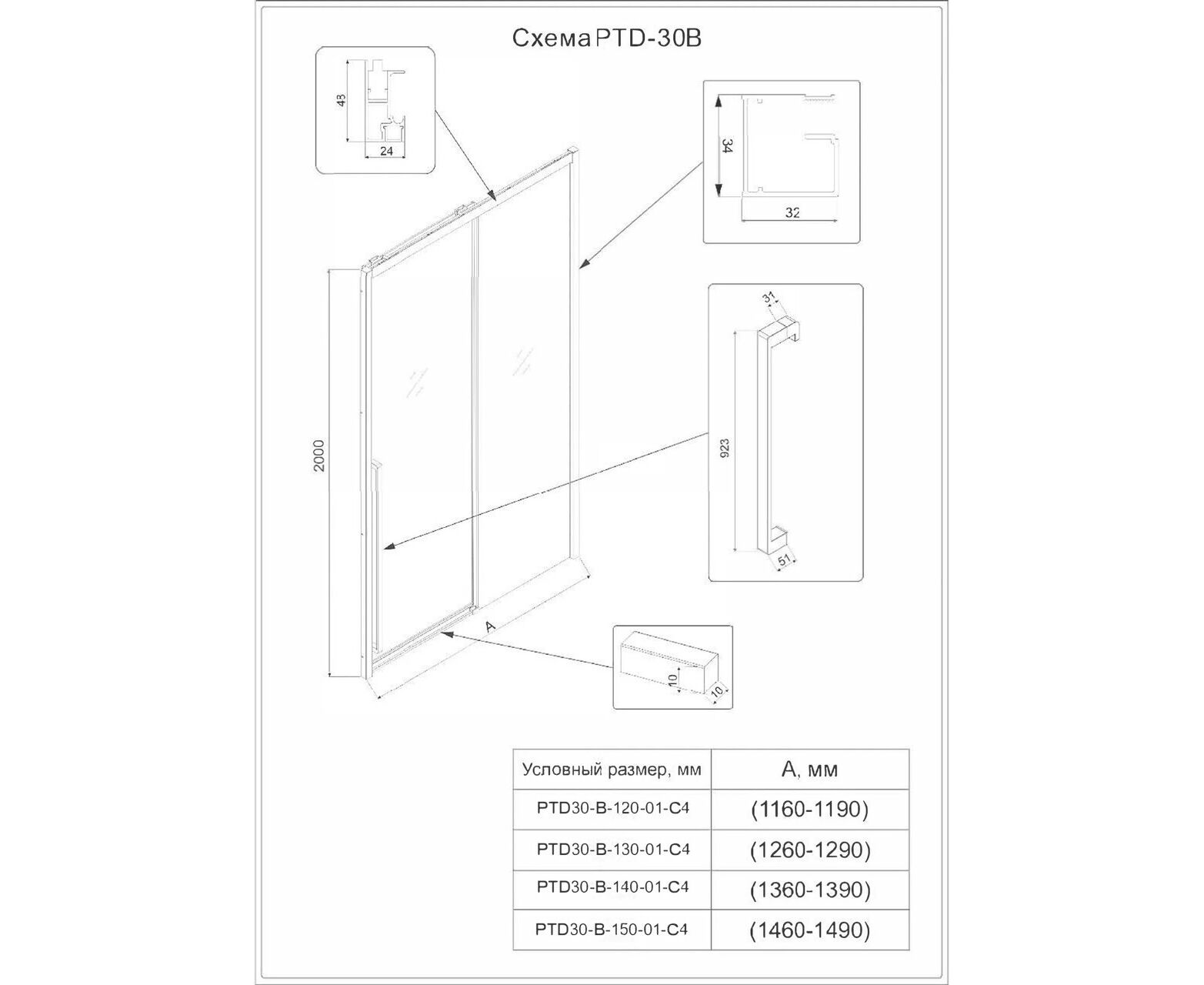 Схема PTD-30B

43

24

34

32

31

923

51

2000

A

10

10

| Условный размер, мм | A, мм |
|---|---|
| PTD30-B-120-01-C4 | (1160-1190) |
| PTD30-B-130-01-C4 | (1260-1290) |
| PTD30-B-140-01-C4 | (1360-1390) |
| PTD30-B-150-01-C4 | (1460-1490) |