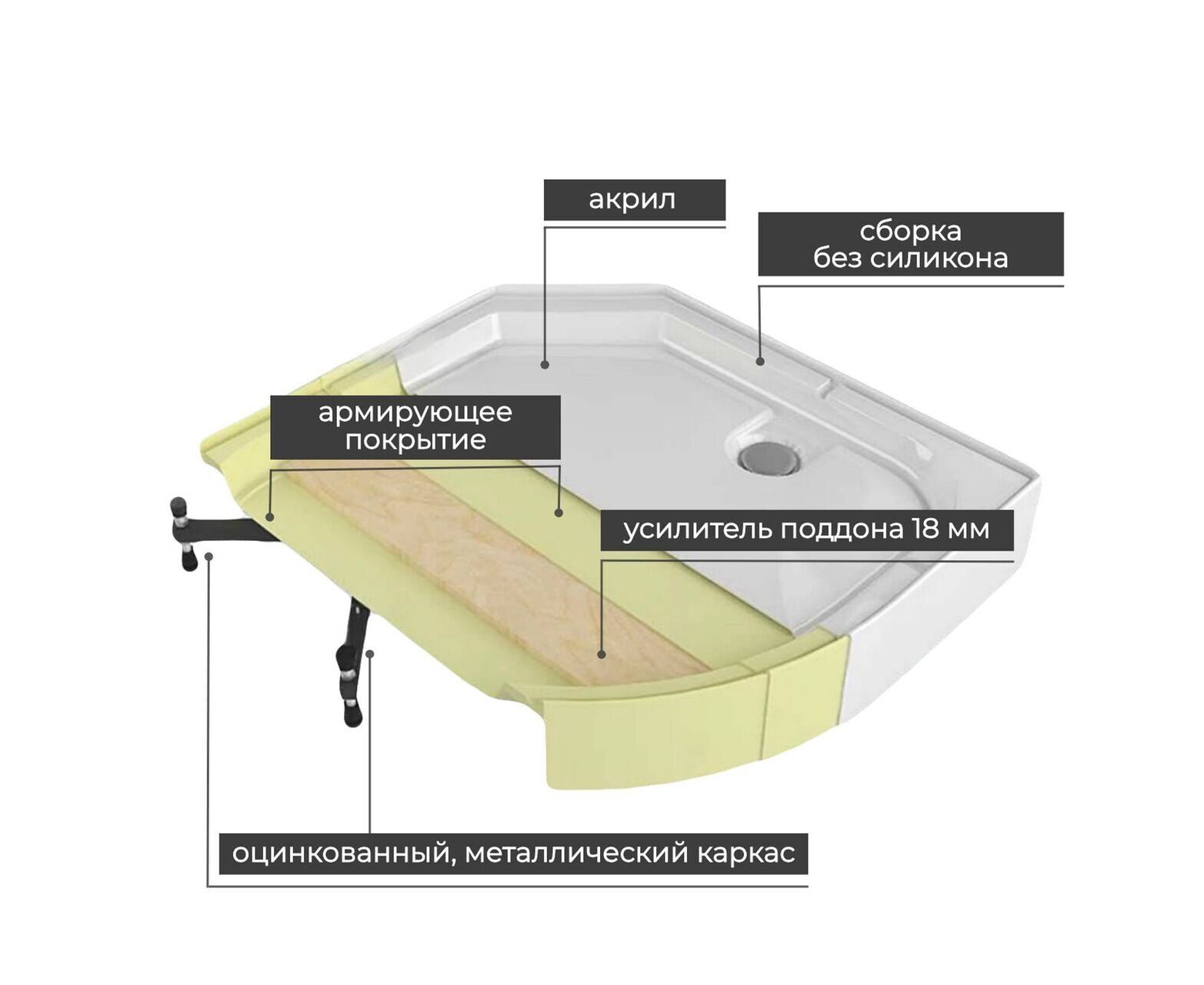 акрил

сборка
без силикона

армирующее
покрытие

усилитель поддона 18 мм

оцинкованный, металлический каркас