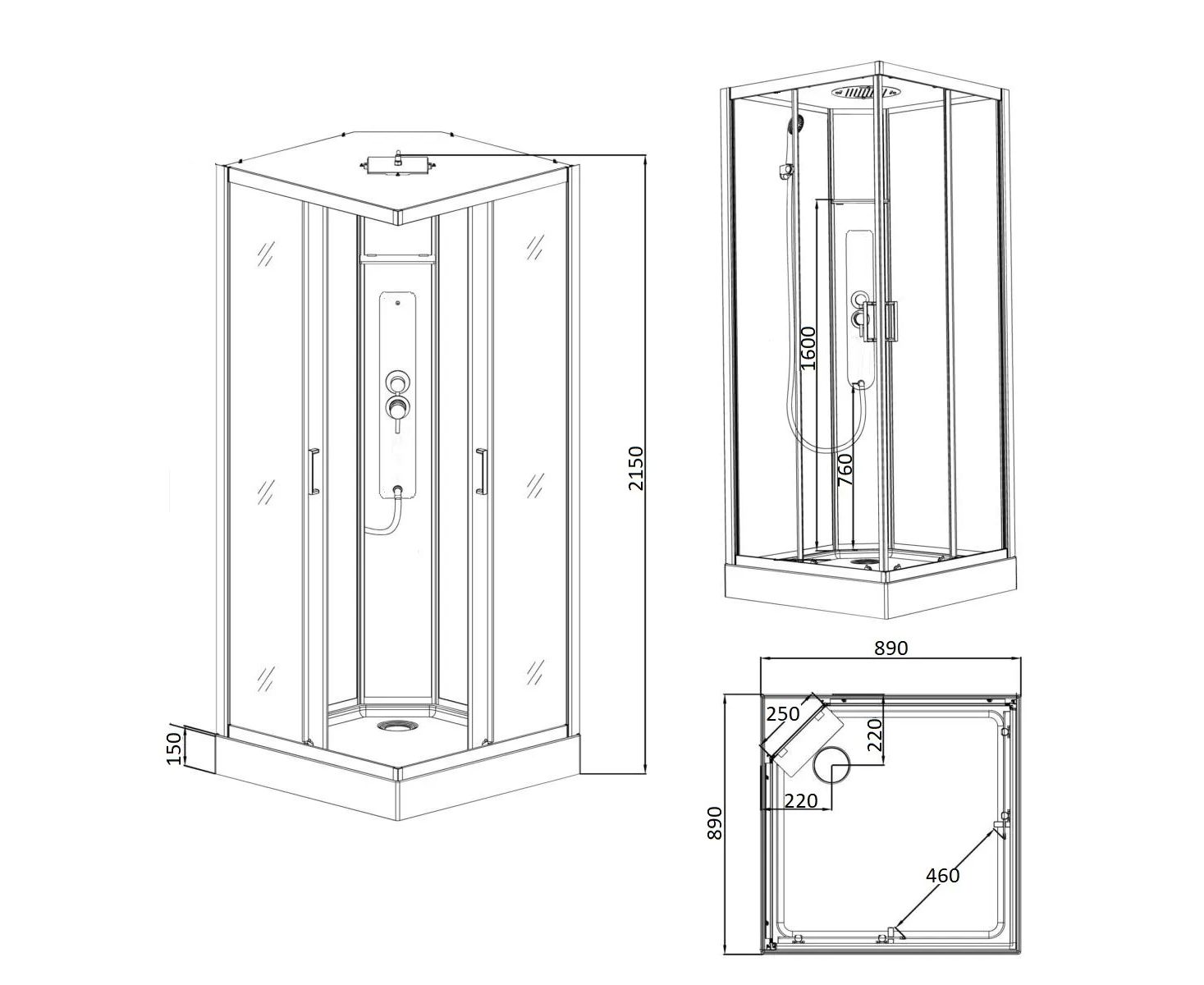 2150
150
1600
760
890
250
220
220
890
460