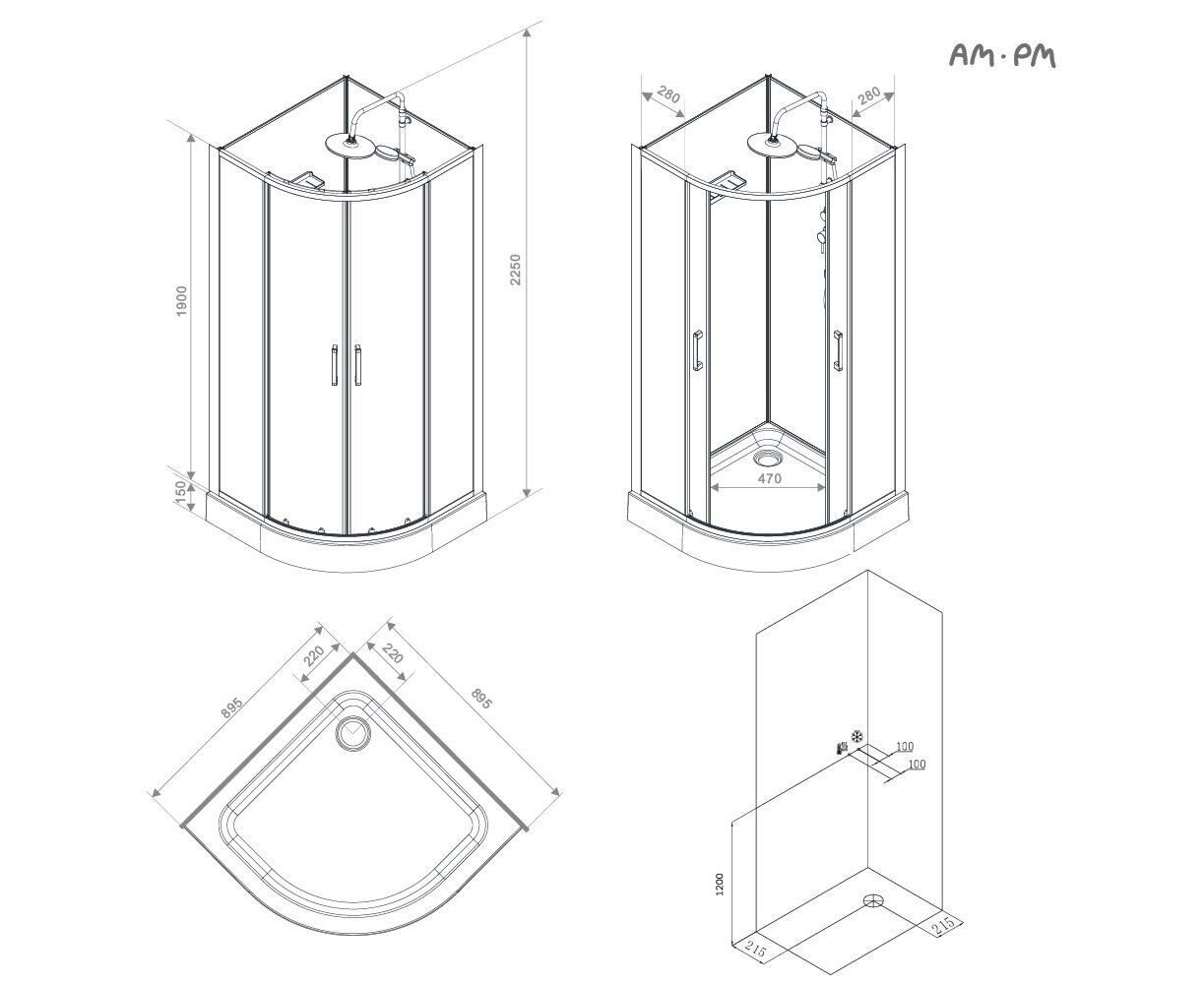 AM·PM

1900
150
2250

280
280
470

220
220
895
895

100
100
1200
215
215