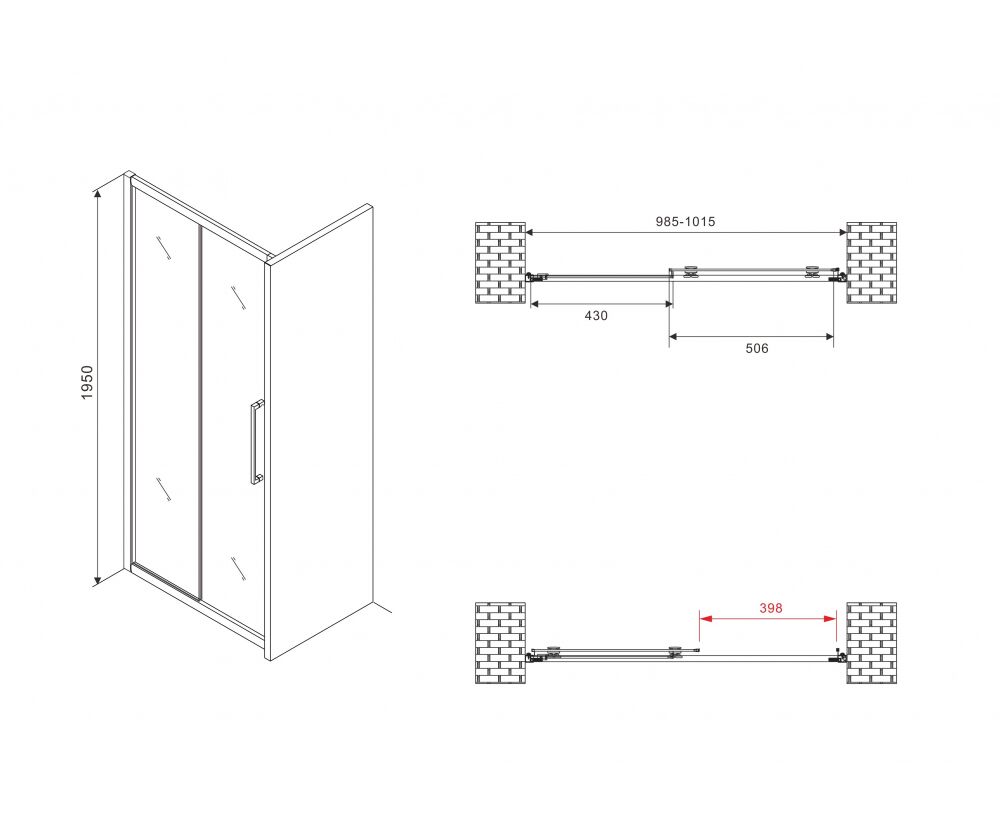 1950

985-1015

430

506

398